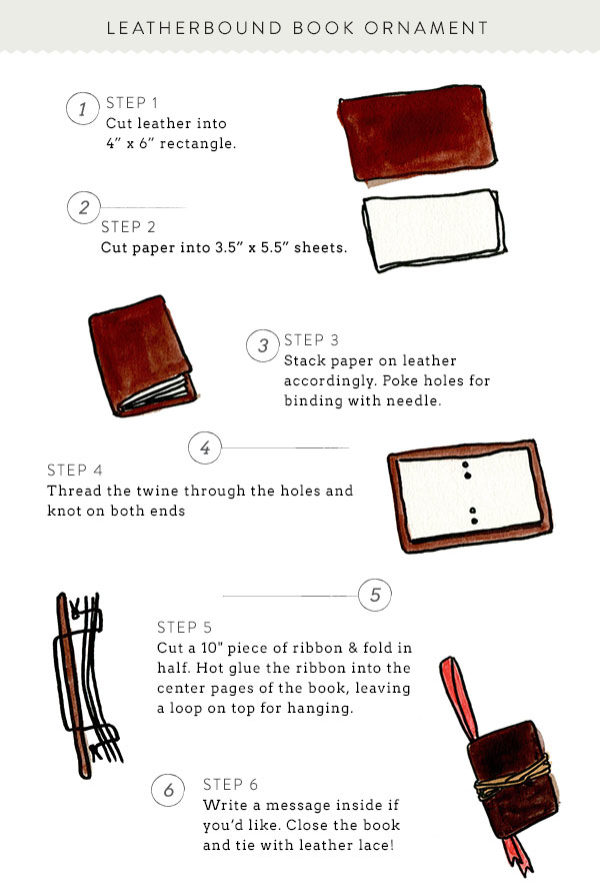 LEATHERBOUND BOOK ORNAMENT

1 STEP 1
Cut leather into 4" x 6" rectangle.

2 STEP 2
Cut paper into 3.5" x 5.5" sheets.

3 STEP 3
Stack paper on leather accordingly. Poke holes for binding with needle.

4 STEP 4
Thread the twine through the holes and knot on both ends

5 STEP 5
Cut a 10" piece of ribbon & fold in half. Hot glue the ribbon into the center pages of the book, leaving a loop on top for hanging.

6 STEP 6
Write a message inside if you'd like. Close the book and tie with leather lace!